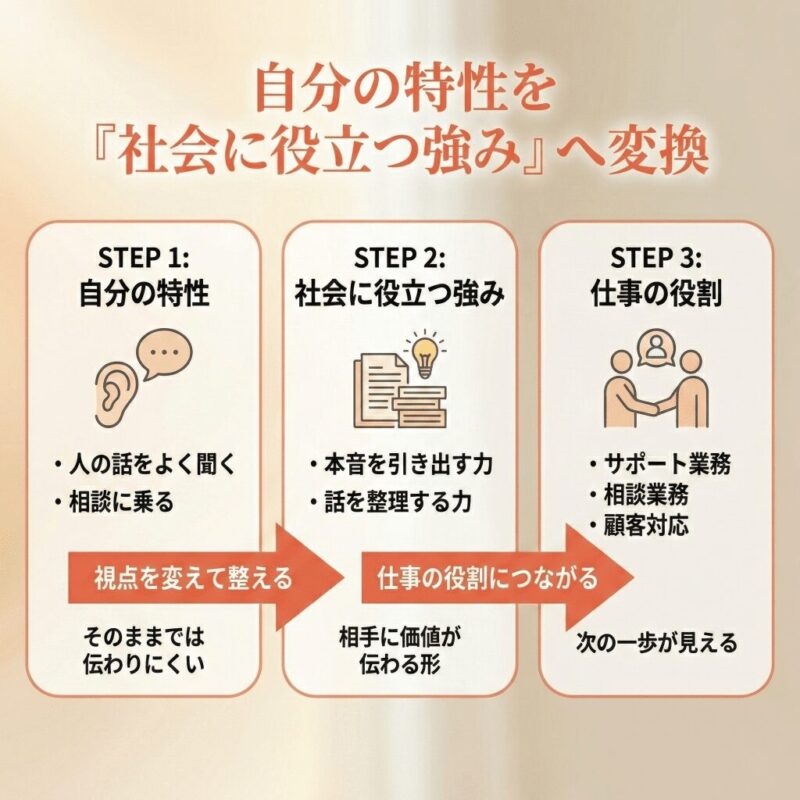 自分の特性を
『社会に役立つ強み』へ変換

STEP 1:
自分の特性

・人の話をよく聞く
・相談に乗る

視点を変えて整える

そのままでは
伝わりにくい

STEP 2:
社会に役立つ強み

・本音を引き出す力
・話を整理する力

仕事の役割につながる

相手に価値が
伝わる形

STEP 3:
仕事の役割

・サポート業務
・相談業務
・顧客対応

次の一歩が見える