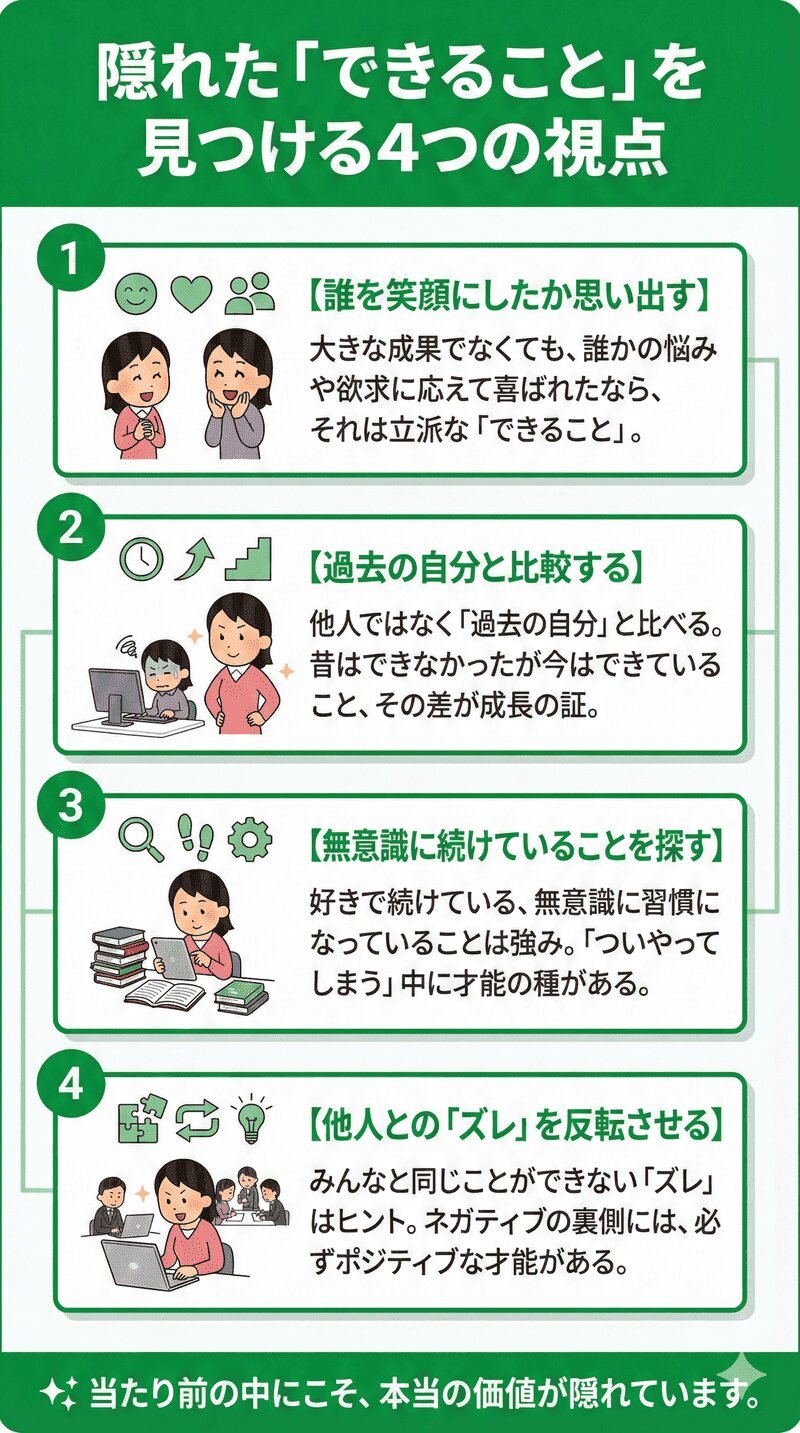 隠れた「できること」を見つける4つの視点

1

【誰を笑顔にしたか思い出す】

大きな成果でなくても、誰かの悩みや欲求に応えて喜ばれたなら、それは立派な「できること」。

2

【過去の自分と比較する】

他人ではなく「過去の自分」と比べる。昔はできなかったが今はできていること、その差が成長の証。

3

【無意識に続けていることを探す】

好きで続けている、無意識に習慣になっていることは強み。「ついやってしまう」中に才能の種がある。

4

【他人との「ズレ」を反転させる】

みんなと同じことができない「ズレ」はヒント。ネガティブの裏側には、必ずポジティブな才能がある。

当たり前の中にこそ、本当の価値が隠れています。