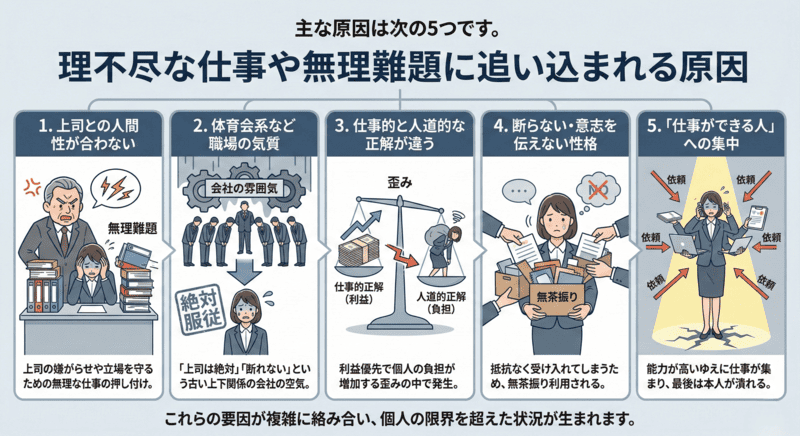 主な原因は次の5つです。

理不尽な仕事や無理難題に追い込まれる原因

1. 上司との人間性が合わない

無理難題

上司の嫌がらせや立場を守るための無理な仕事の押し付け。

2. 体育会系など職場の気質

会社の雰囲気

絶対服従

「上司は絶対」「断れない」という古い上下関係の会社の空気。

3. 仕事的と人道的な正解が違う

歪み

仕事的正解（利益）

人道的正解（負担）

利益優先で個人の負担が増加する歪みの中で発生。

4. 断らない・意志を伝えない性格

NO

無茶振り

抵抗なく受け入れてしまうため、無茶振り利用される。

5.「仕事ができる人」への集中

依頼

依頼

依頼

依頼

依頼

依頼

能力が高いゆえに仕事が集まり、最後は本人が潰れる。

これらの要因が複雑に絡み合い、個人の限界を超えた状況が生まれます。