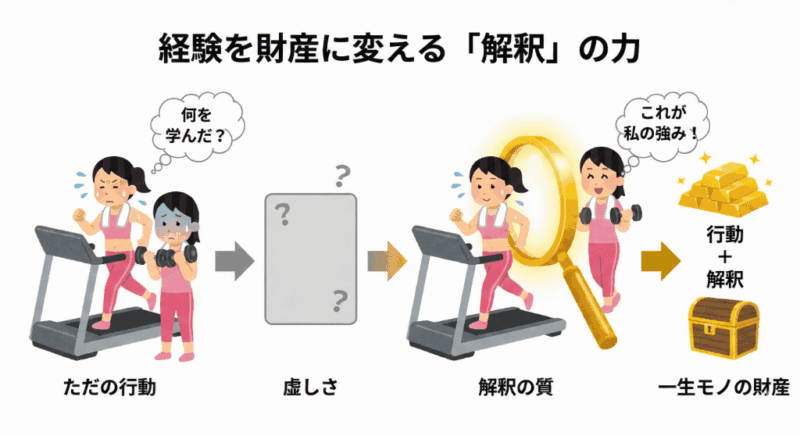 経験を財産に変える「解釈」の力

何を学んだ？

？

？

？

これが私の強み！

行動
＋
解釈

ただの行動

虚しさ

解釈の質

一生モノの財産