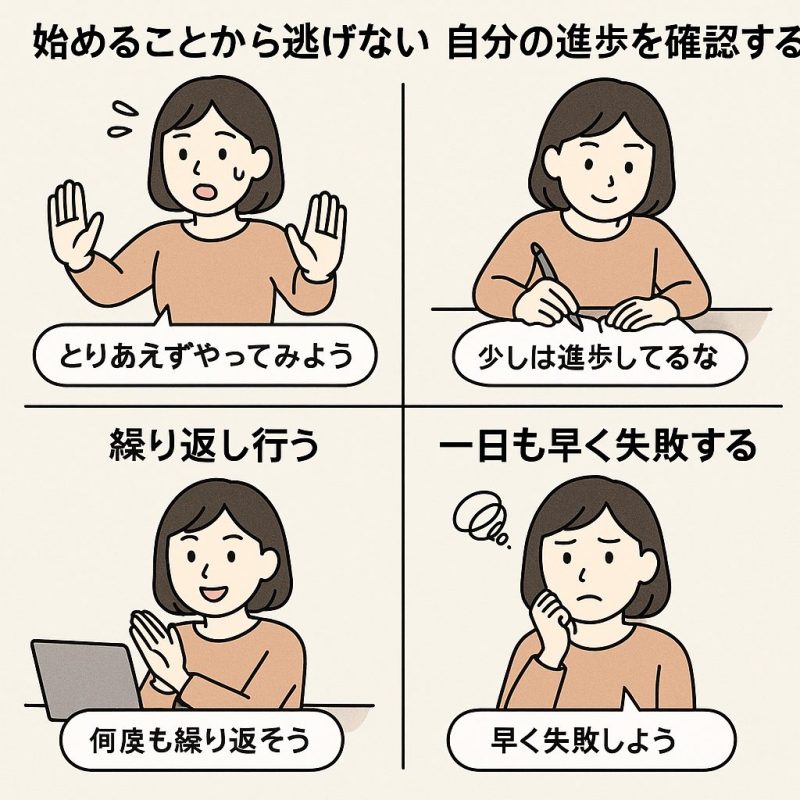 始めることから逃げない

とりあえずやってみよう

自分の進歩を確認する

少しは進歩してるな

繰り返し行う

何度も繰り返そう

一日も早く失敗する

早く失敗しよう